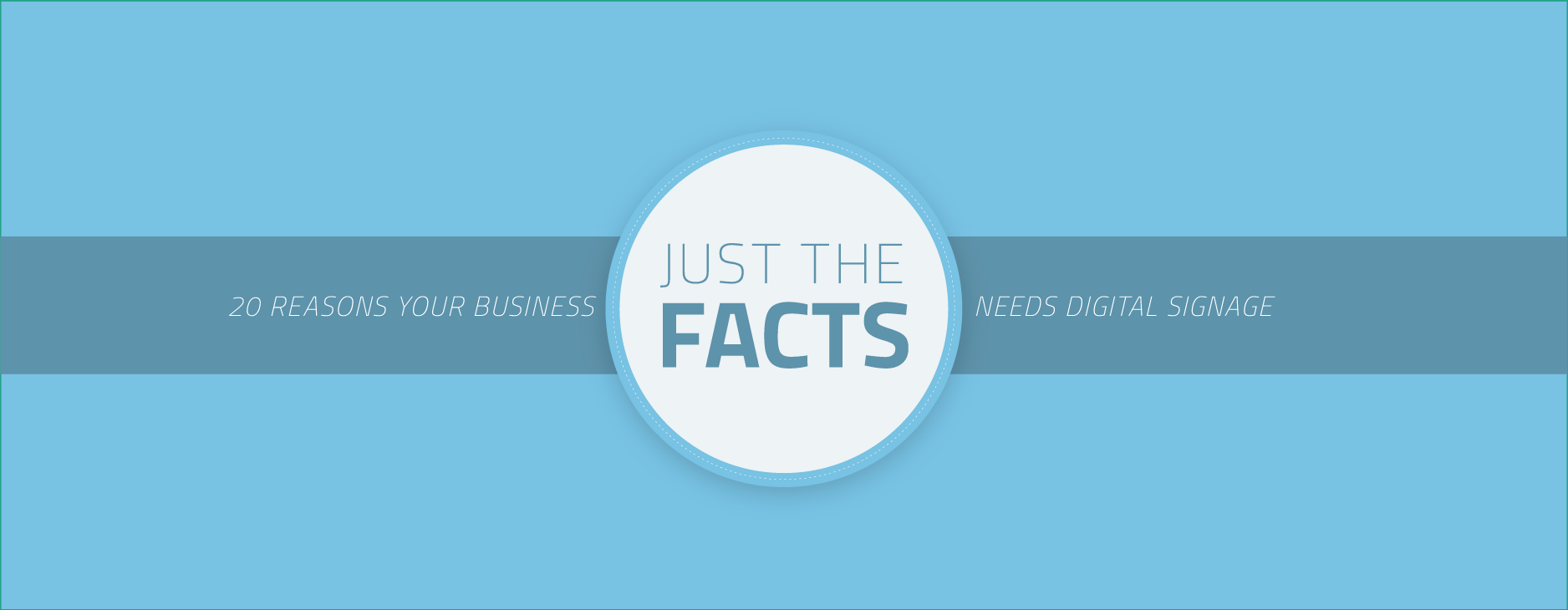 20 REASONS YOUR BUSINESS

JUST THE
FACTS

NEEDS DIGITAL SIGNAGE