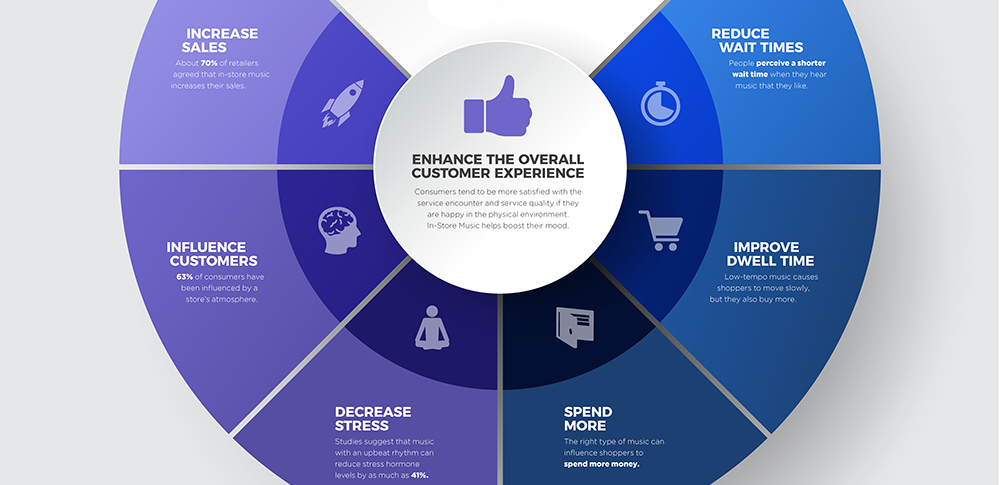 INCREASE SALES
About 70% of retailers agreed that in-store music increases their sales.

REDUCE WAIT TIMES
People perceive a shorter wait time when they hear music that they like.

ENHANCE THE OVERALL CUSTOMER EXPERIENCE
Consumers tend to be more satisfied with the service encounter and service quality if they are happy in the physical environment. In-Store Music helps boost their mood.

INFLUENCE CUSTOMERS
63% of consumers have been influenced by a store's atmosphere.

IMPROVE DWELL TIME
Low-tempo music causes shoppers to move slowly, but they also buy more.

DECREASE STRESS
Studies suggest that music with an upbeat rhythm can reduce stress hormone levels by as much as 41%.

SPEND MORE
The right type of music can influence shoppers to spend more money.