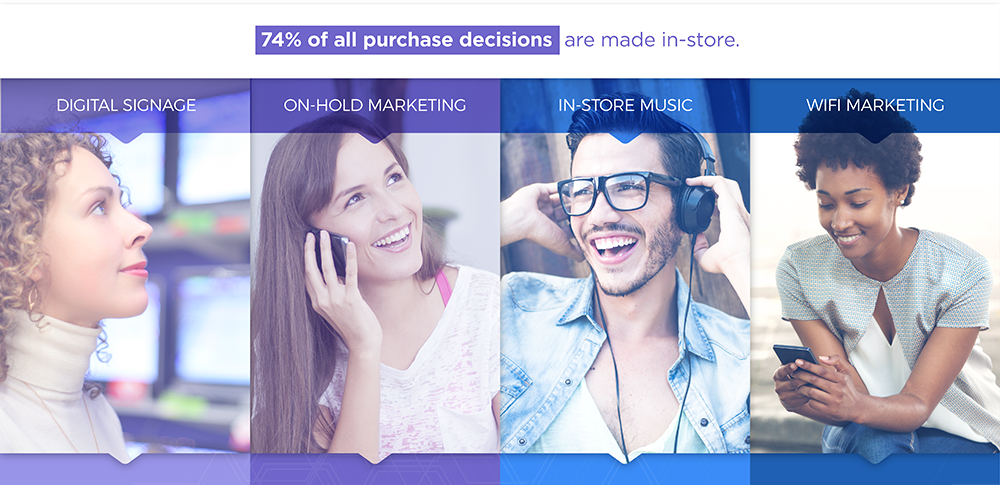 74% of all purchase decisions are made in-store.

DIGITAL SIGNAGE

ON-HOLD MARKETING

IN-STORE MUSIC

WIFI MARKETING